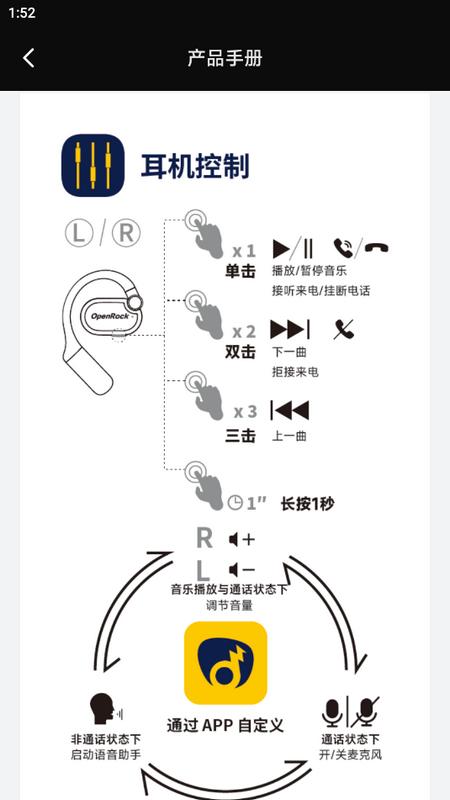 1:52

产品手册

耳机控制

L / R

OpenRock

x 1
单击
播放/暂停音乐
接听来电/挂断电话

x 2
双击
下一曲
拒接来电

x 3
三击
上一曲

1″ 长按1秒

R +
L −
音乐播放与通话状态下
调节音量

通过 APP 自定义

非通话状态下
启动语音助手

通话状态下
开/关麦克风