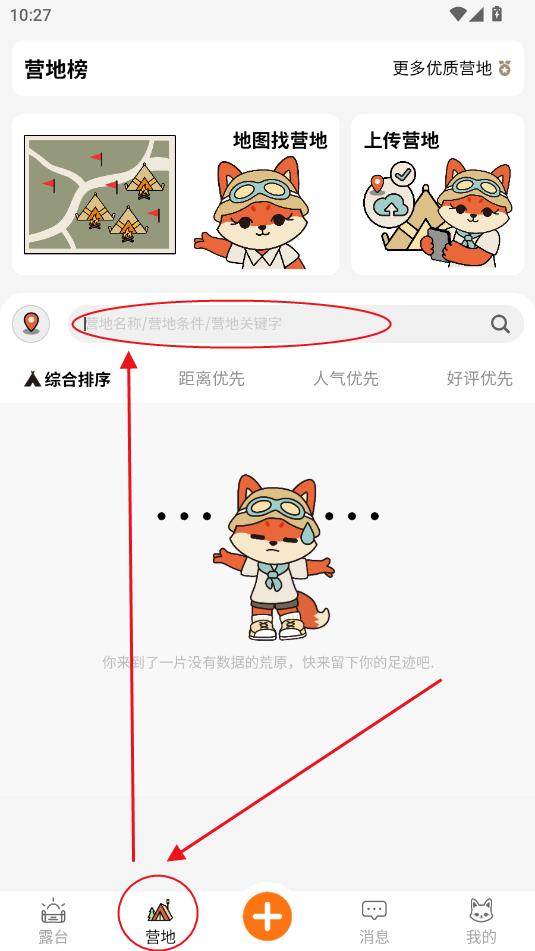 10:27

营地榜

更多优质营地

地图找营地

上传营地

营地名称/营地条件/营地关键字

综合排序

距离优先

人气优先

好评优先

你来到了一片没有数据的荒原，快来留下你的足迹吧.

露台

营地

消息

我的