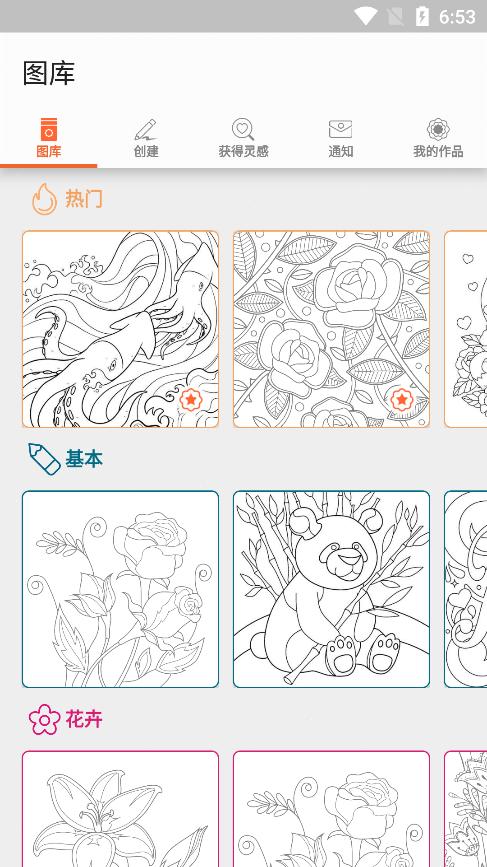 6:53

图库

图库
创建
获得灵感
通知
我的作品

热门

基本

花卉