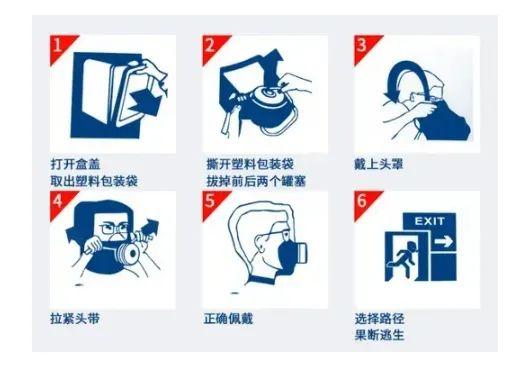 1
打开盒盖
取出塑料包装袋

2
撕开塑料包装袋
拔掉前后两个罐塞

3
戴上头罩

4
拉紧头带

5
正确佩戴

6
EXIT
选择路径
果断逃生