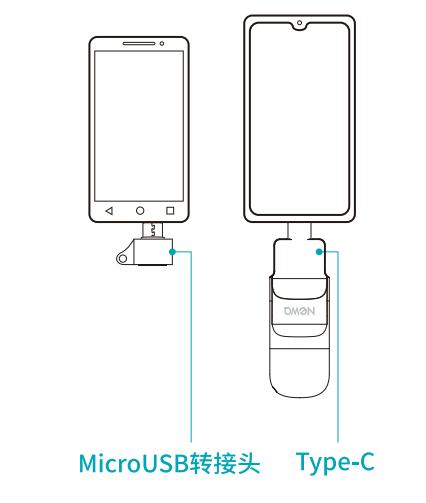 DMØN

MicroUSB转接头

Type-C