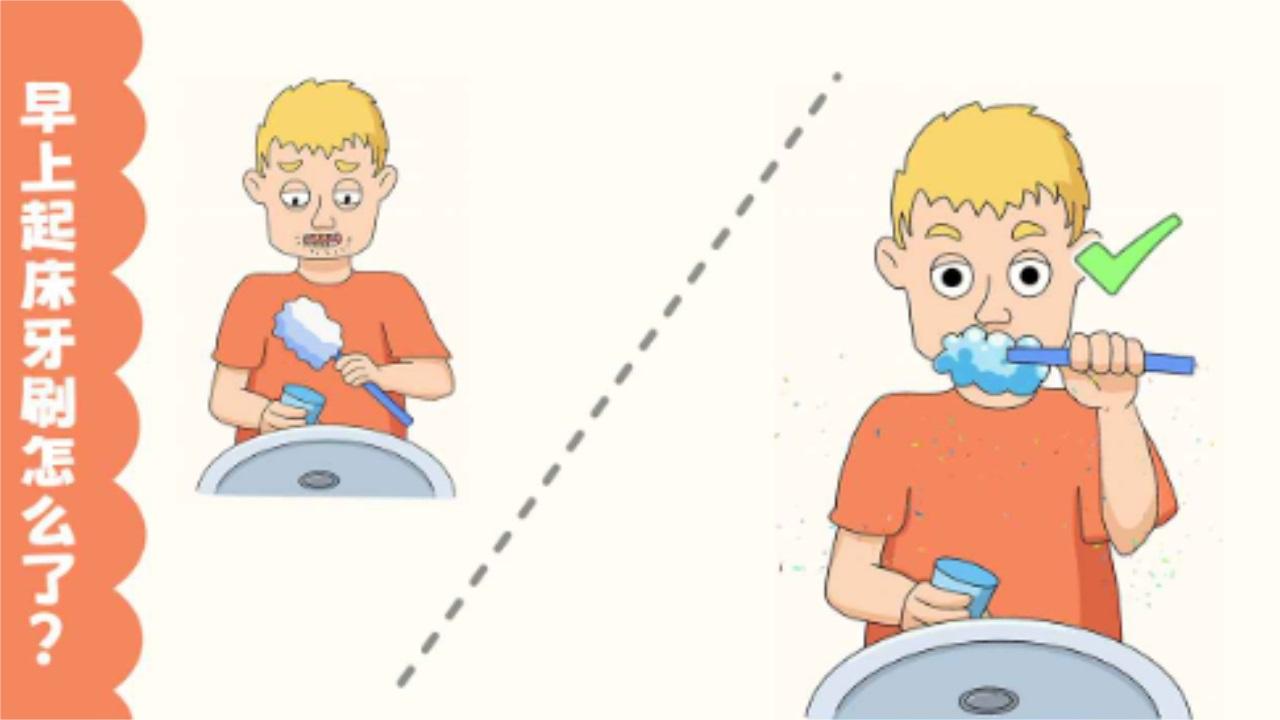 早上起床牙刷怎么了？