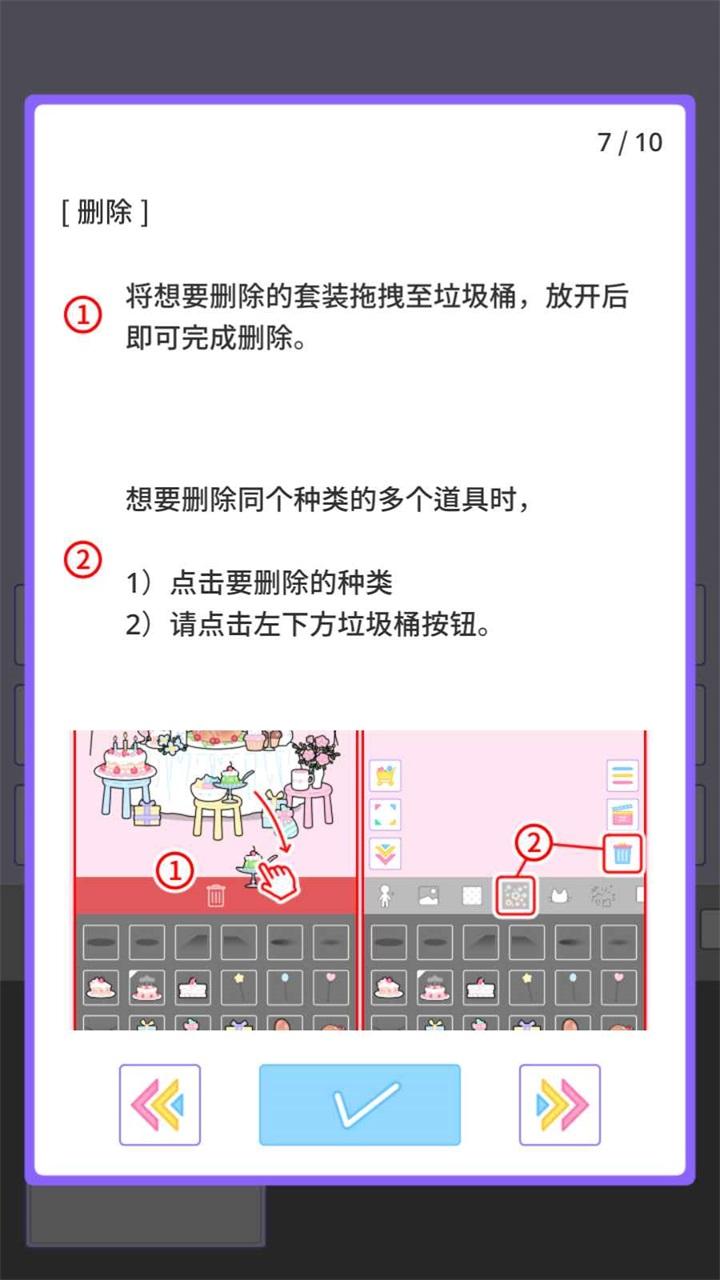 7 / 10

[ 删除 ]

① 将想要删除的套装拖拽至垃圾桶，放开后即可完成删除。

想要删除同个种类的多个道具时，

② 1）点击要删除的种类
2）请点击左下方垃圾桶按钮。

①

②