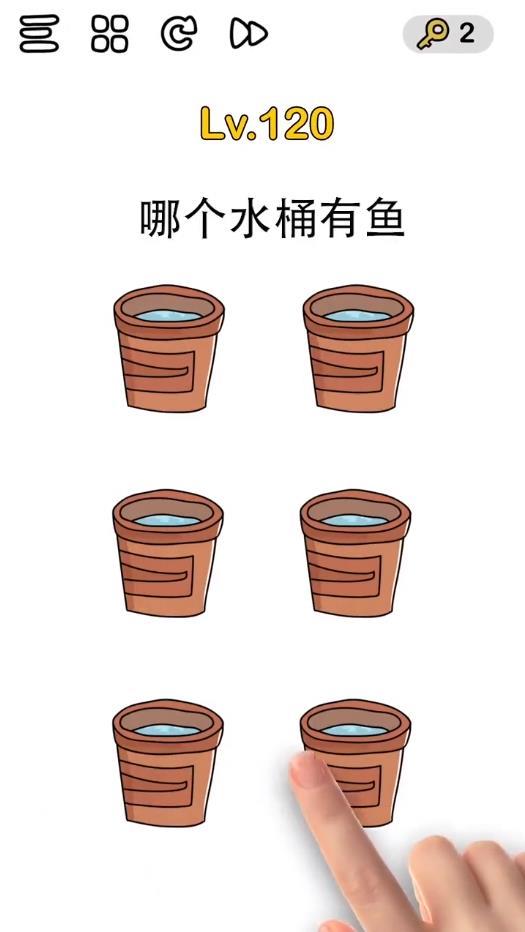 2

Lv.120

哪个水桶有鱼