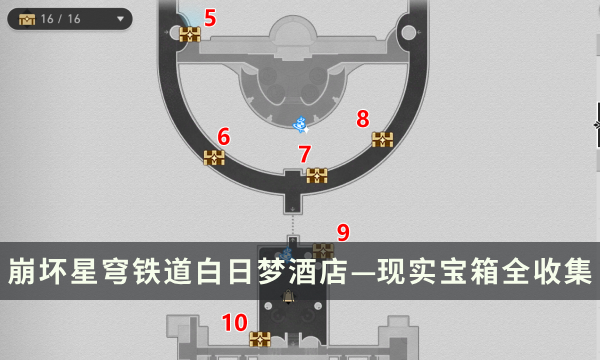 16 / 16

5

8

6

7

9

崩坏星穹铁道白日梦酒店—现实宝箱全收集

10