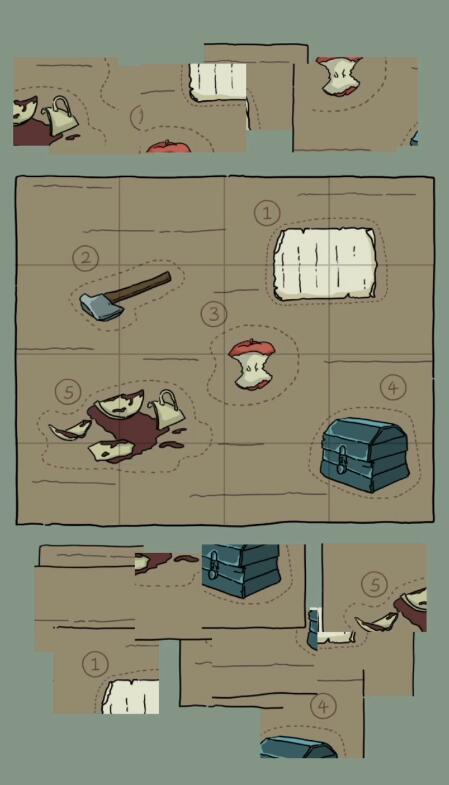 1
2
3
5
4
5
1
4