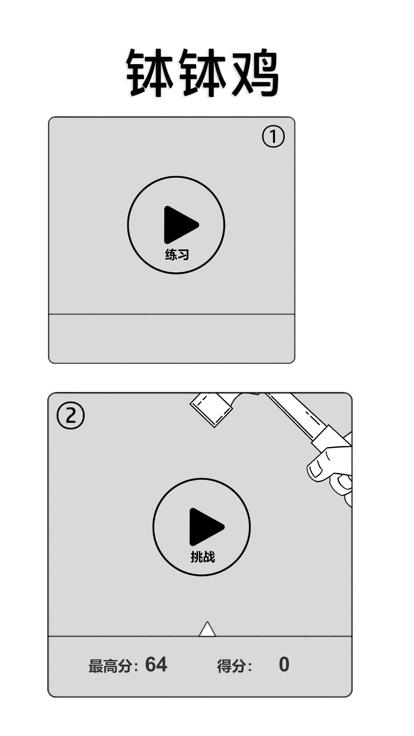 钵钵鸡

①

练习

②

挑战

最高分: 64　　得分:　0