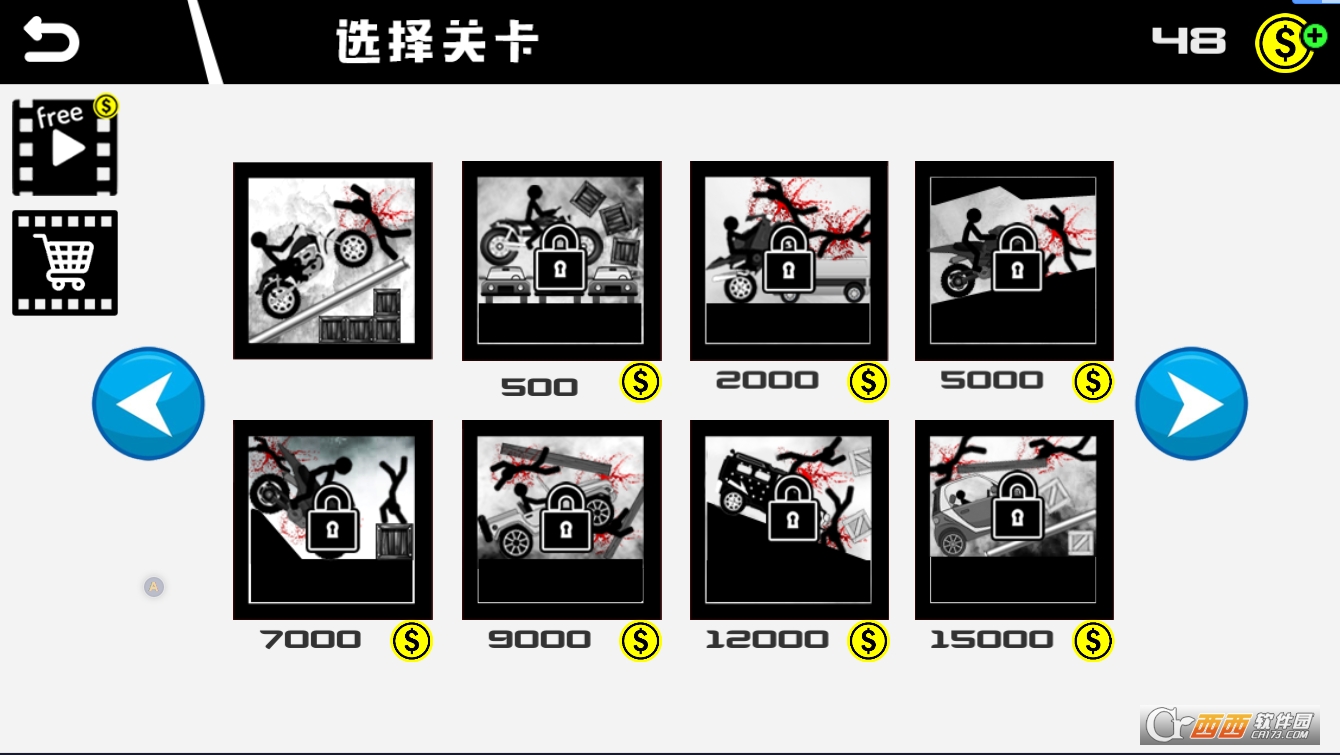 选择关卡

48

free

500
2000
5000
7000
9000
12000
15000

西西软件园
CR173.COM