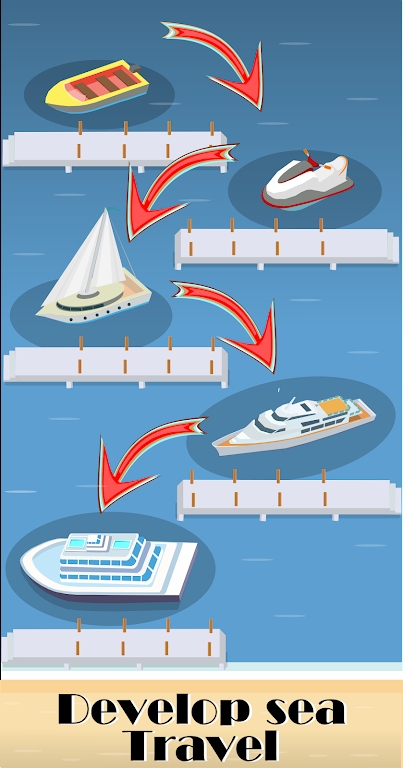 Develop sea
Travel