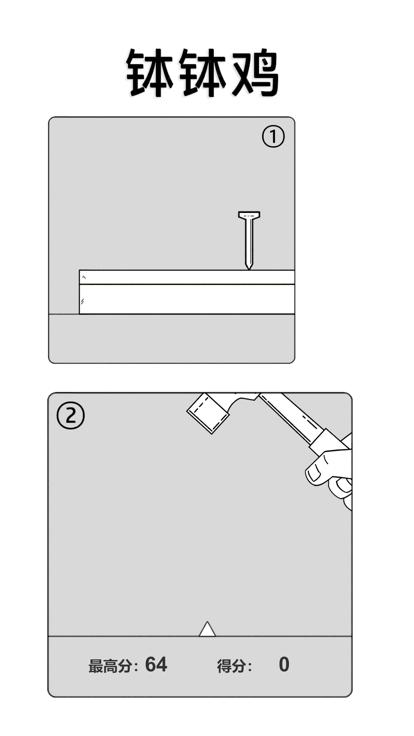 钵钵鸡

①

②

最高分: 64 得分: 0