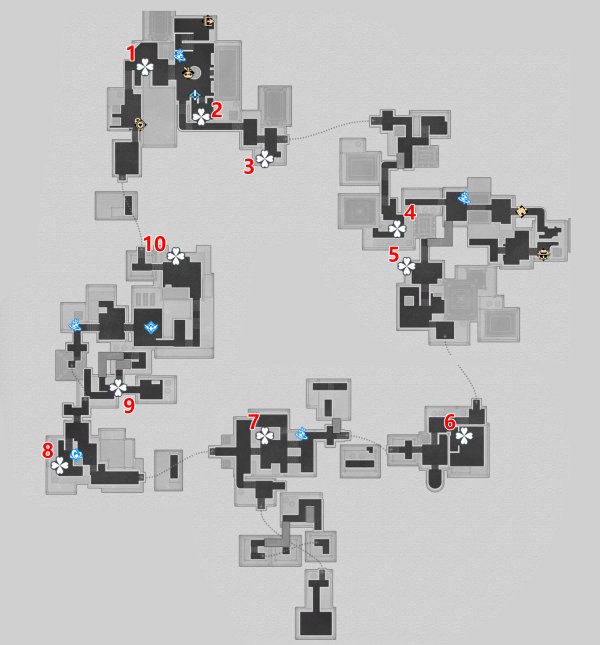 1
2
3
4
5
10
9
8
7
6