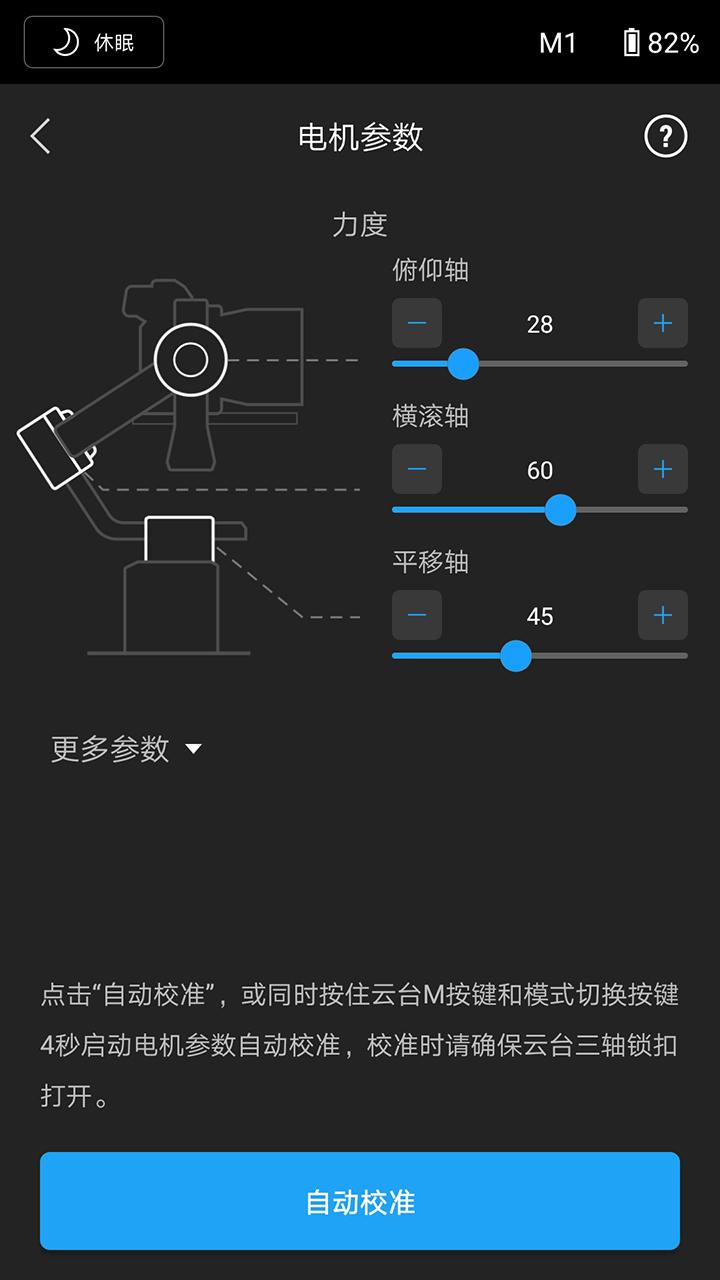 休眠

M1 82%

电机参数

?

力度

俯仰轴

−
28
+

横滚轴

−
60
+

平移轴

−
45
+

更多参数

点击“自动校准”，或同时按住云台M按键和模式切换按键4秒启动电机参数自动校准，校准时请确保云台三轴锁扣打开。

自动校准