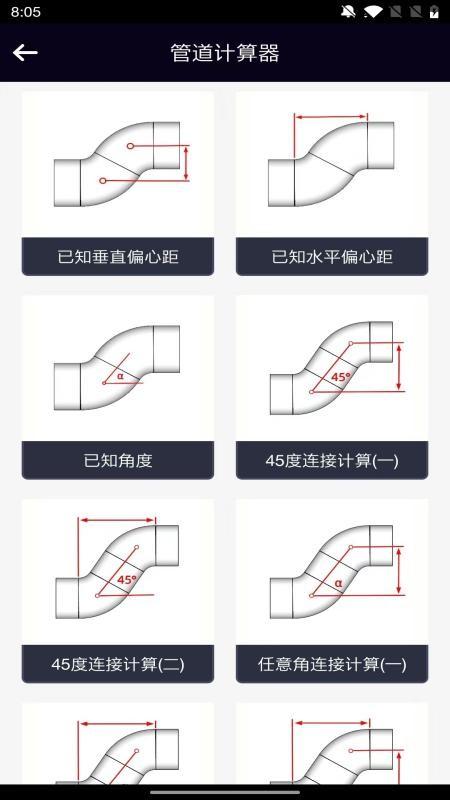 8:05

管道计算器

已知垂直偏心距

已知水平偏心距

α

已知角度

45°

45度连接计算(一)

45°

45度连接计算(二)

α

任意角连接计算(一)