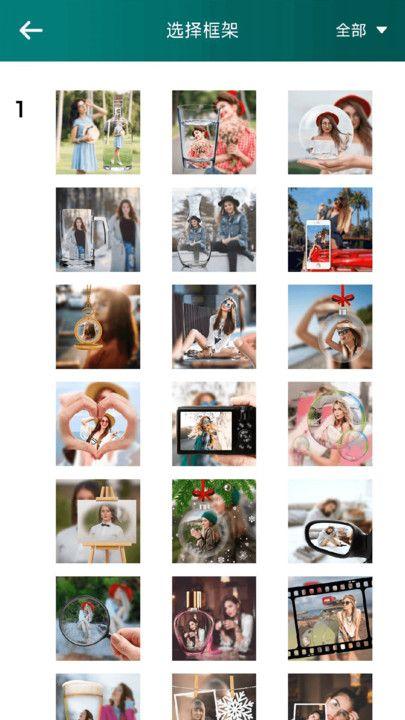 选择框架

全部

1