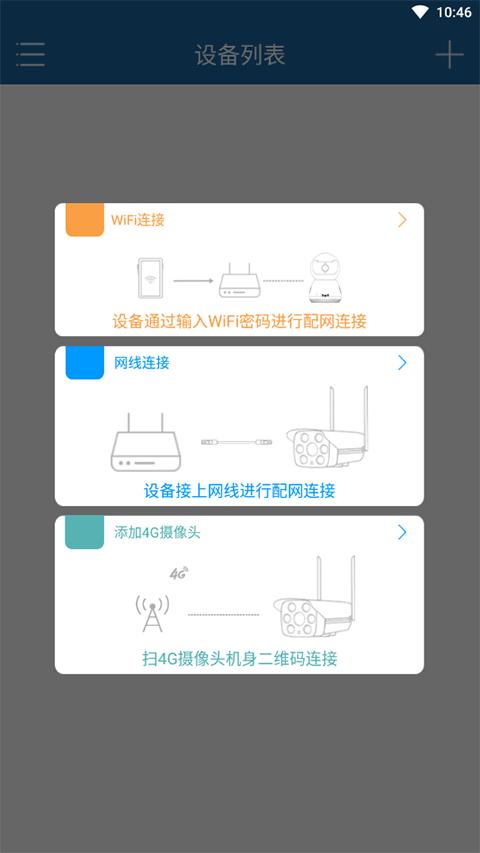 10:46

设备列表

WiFi连接

设备通过输入WiFi密码进行配网连接

网线连接

设备接上网线进行配网连接

添加4G摄像头

4G

扫4G摄像头机身二维码连接