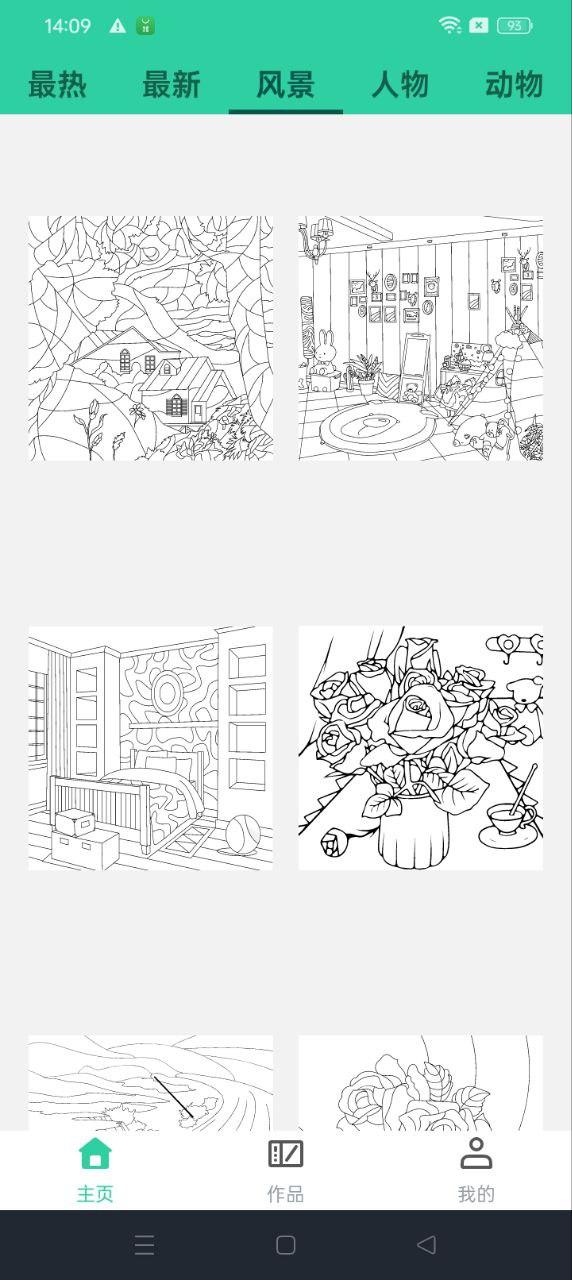 14:09 93

最热 最新 风景 人物 动物

主页 作品 我的