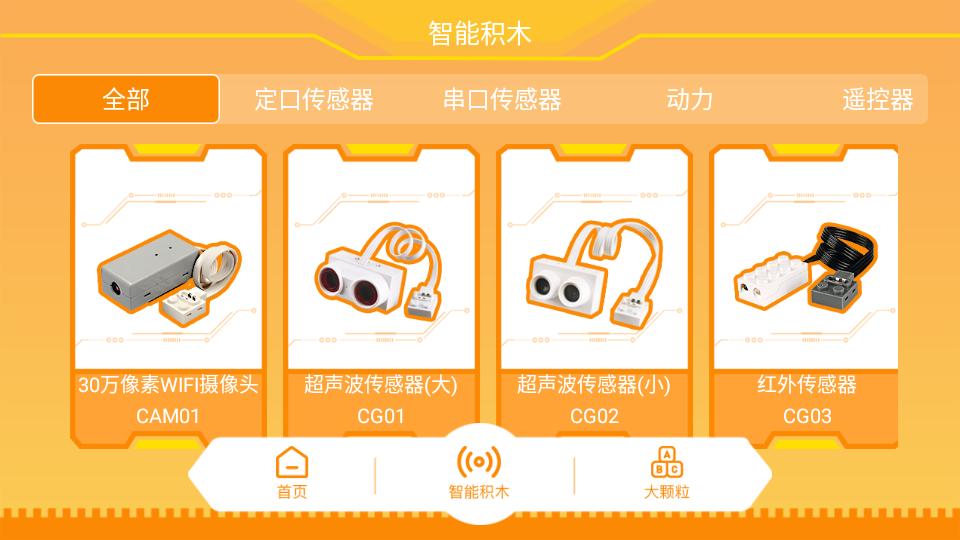 智能积木

全部
定口传感器
串口传感器
动力
遥控器

30万像素WIFI摄像头
CAM01

超声波传感器(大)
CG01

超声波传感器(小)
CG02

红外传感器
CG03

首页
智能积木
A B C
大颗粒