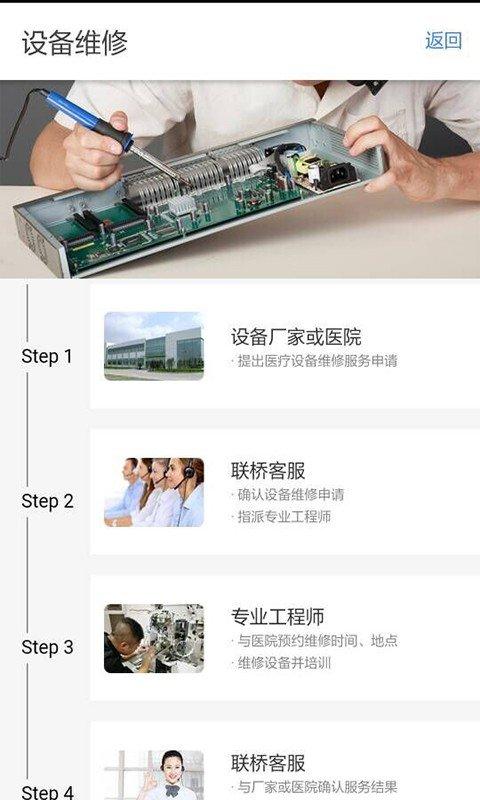 设备维修

返回

Step 1

设备厂家或医院

· 提出医疗设备维修服务申请

Step 2

联桥客服

· 确认设备维修申请

· 指派专业工程师

Step 3

专业工程师

· 与医院预约维修时间、地点

· 维修设备并培训

Step 4

联桥客服

· 与厂家或医院确认服务结果